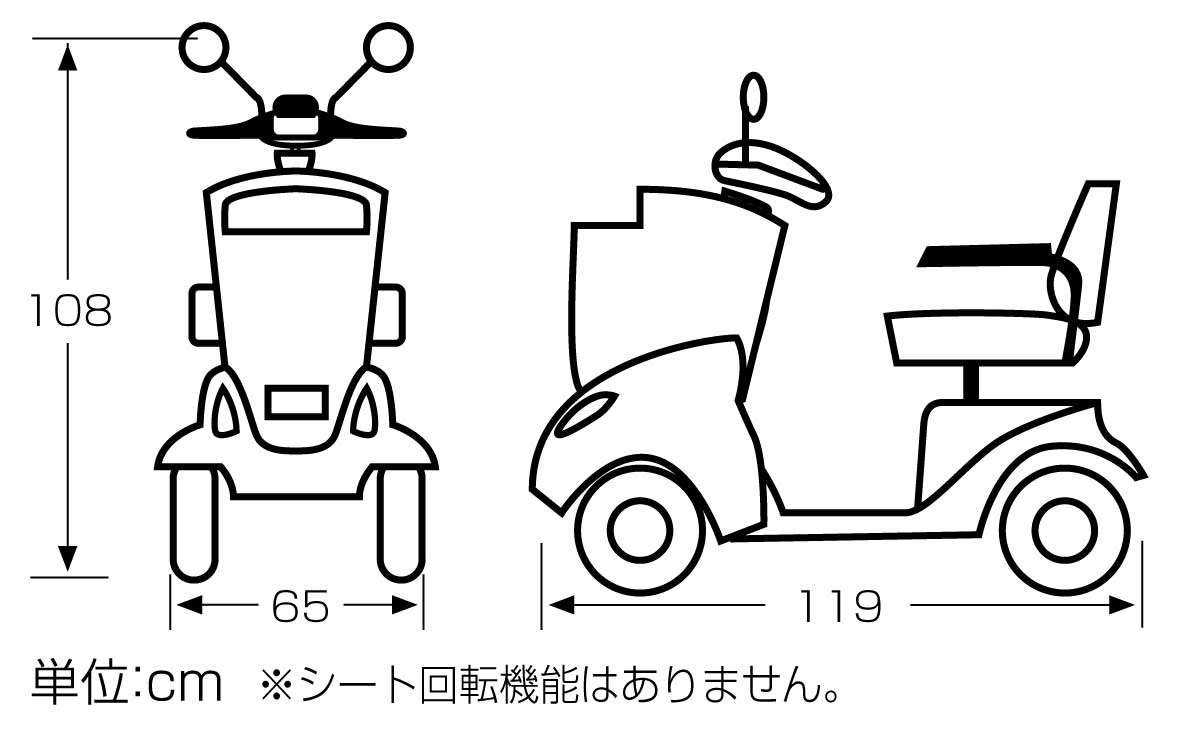 108

65

119

単位:cm ※シート回転機能はありません。